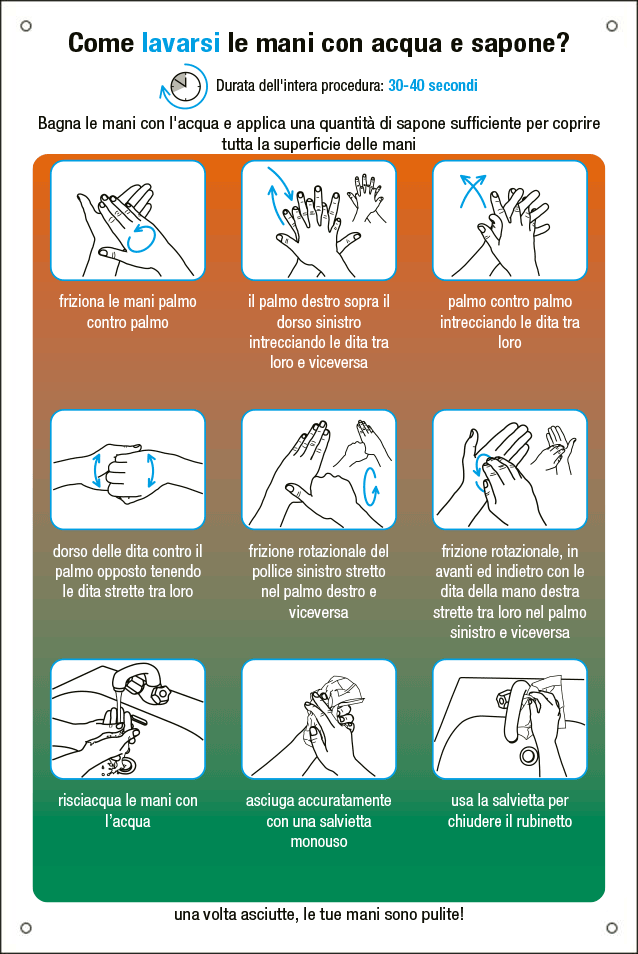 Come lavarsi le mani con acqua e sapone?

Durata dell'intera procedura: 30-40 secondi

Bagna le mani con l'acqua e applica una quantità di sapone sufficiente per coprire tutta la superficie delle mani

friziona le mani palmo contro palmo

il palmo destro sopra il dorso sinistro intrecciando le dita tra loro e viceversa

palmo contro palmo intrecciando le dita tra loro

dorso delle dita contro il palmo opposto tenendo le dita strette tra loro

frizione rotazionale del pollice sinistro stretto nel palmo destro e viceversa

frizione rotazionale, in avanti ed indietro con le dita della mano destra strette tra loro nel palmo sinistro e viceversa

risciacqua le mani con l'acqua

asciuga accuratamente con una salvietta monouso

usa la salvietta per chiudere il rubinetto

una volta asciutte, le tue mani sono pulite!